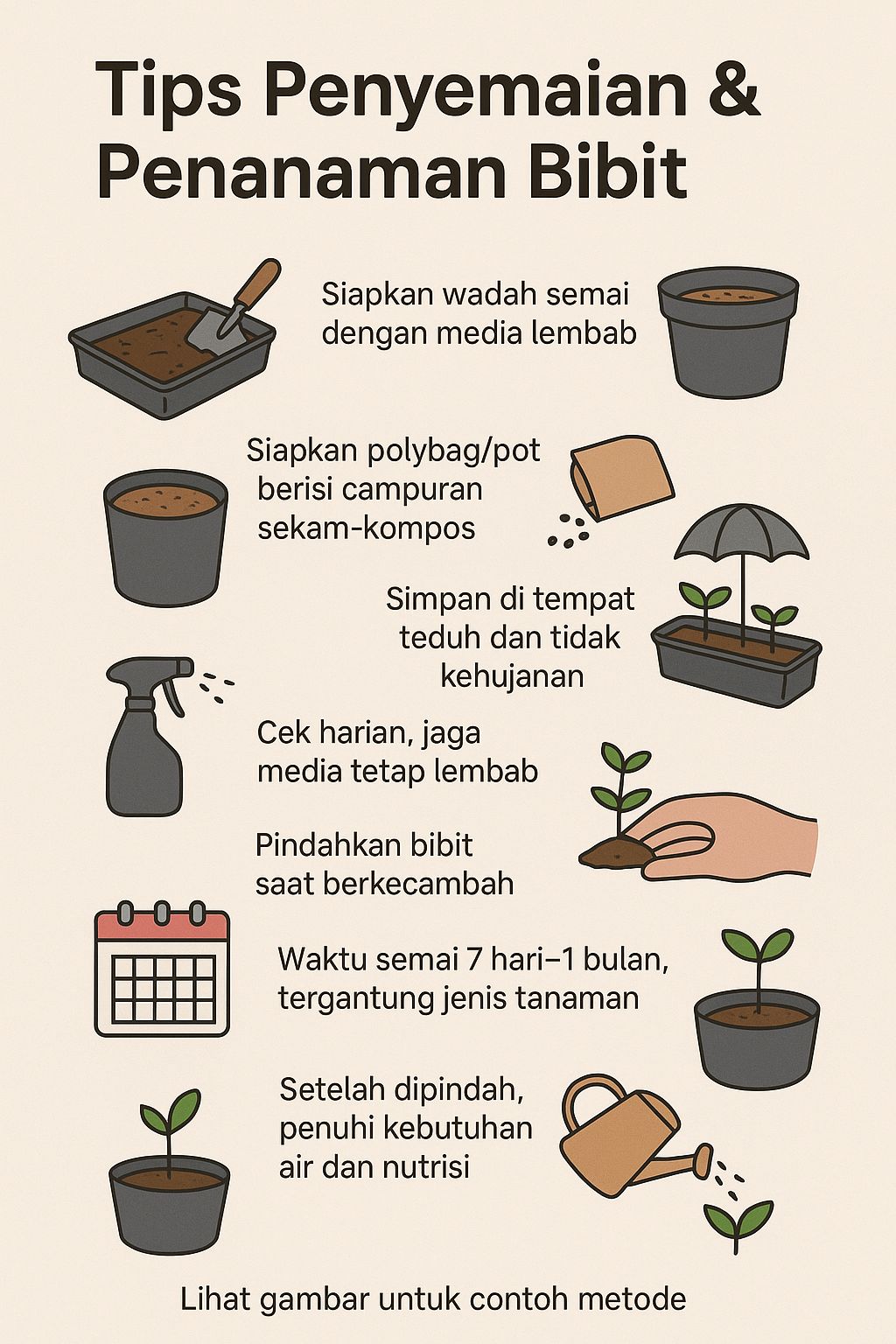 Tips Penyemaian & Penanaman Bibit

Siapkan wadah semai dengan media lembab

Siapkan polybag/pot berisi campuran sekam-kompos

Simpan di tempat teduh dan tidak kehujanan

Cek harian, jaga media tetap lembab

Pindahkan bibit saat berkecambah

Waktu semai 7 hari–1 bulan, tergantung jenis tanaman

Setelah dipindah, penuhi kebutuhan air dan nutrisi

Lihat gambar untuk contoh metode